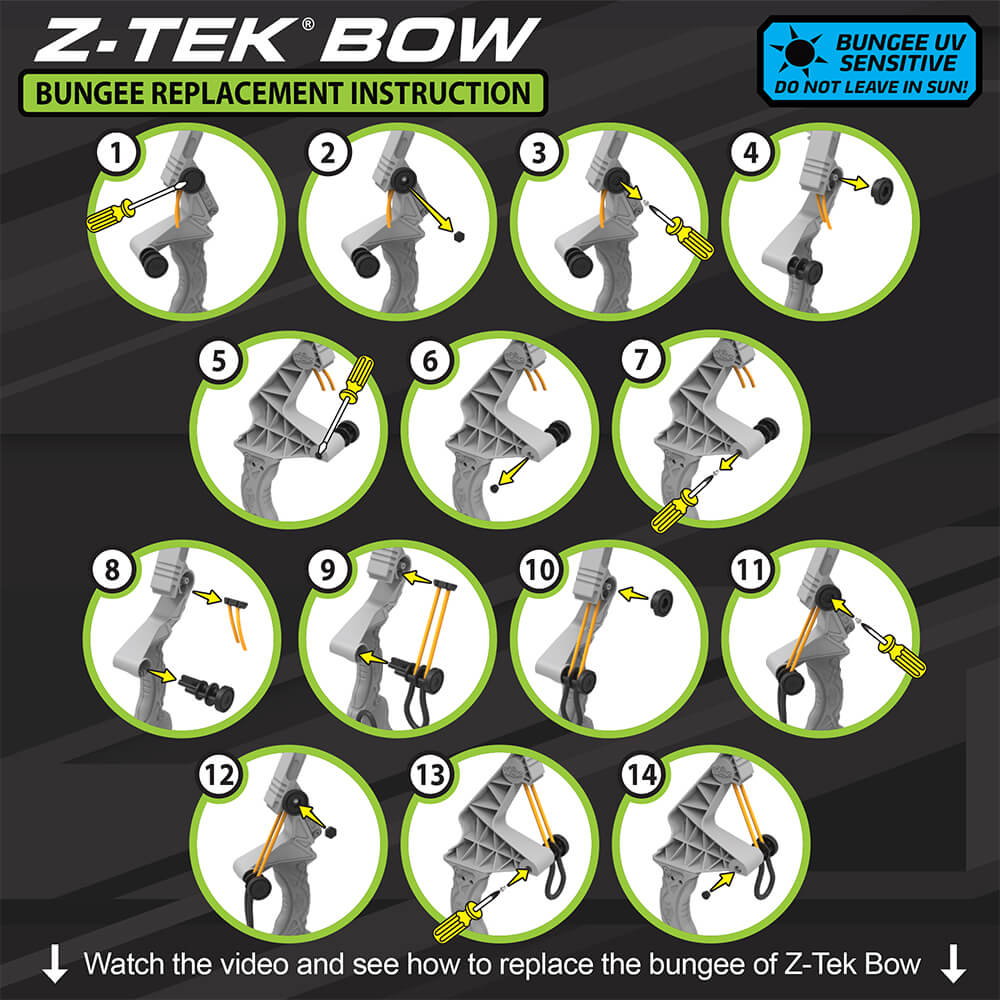 Z-TEK® BOW
BUNGEE REPLACEMENT INSTRUCTION

BUNGEE UV SENSITIVE
DO NOT LEAVE IN SUN!

1
2
3
4
5
6
7
8
9
10
11
12
13
14

↓ Watch the video and see how to replace the bungee of Z-Tek Bow ↓