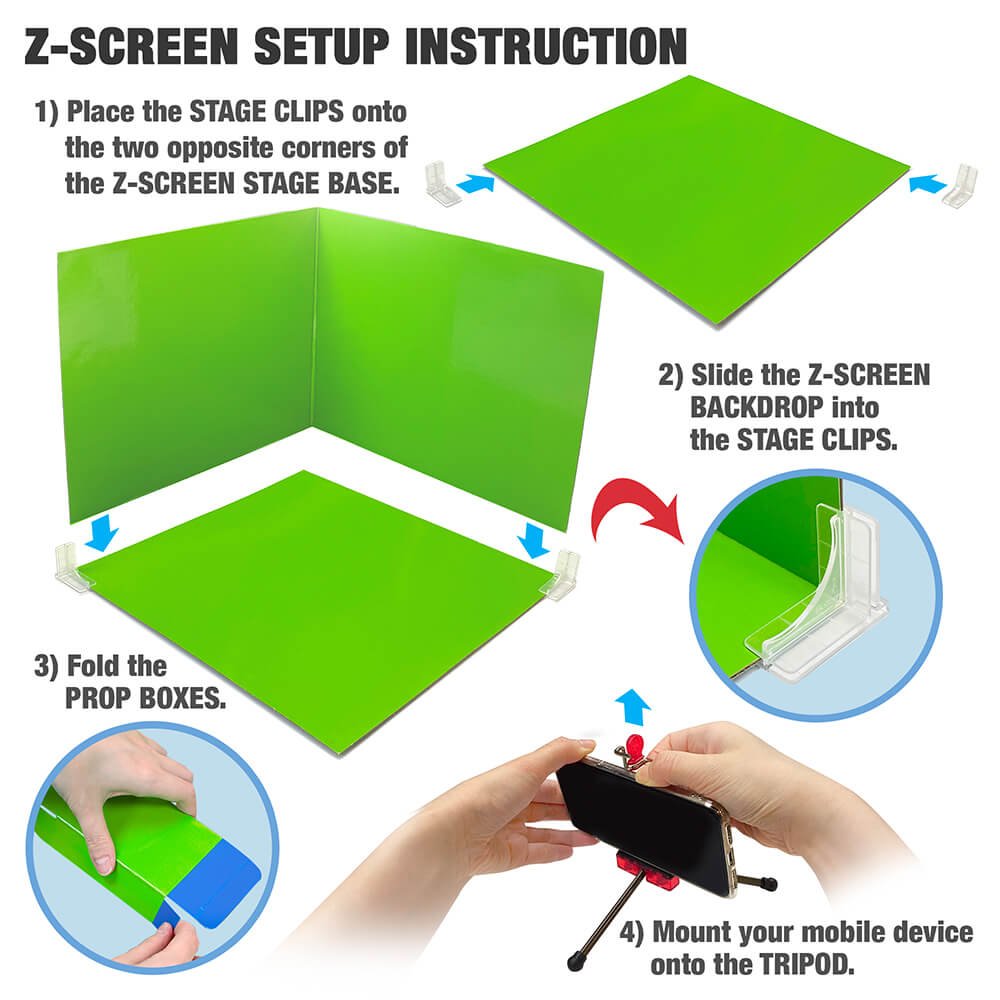 Z-SCREEN SETUP INSTRUCTION

1) Place the STAGE CLIPS onto the two opposite corners of the Z-SCREEN STAGE BASE.

2) Slide the Z-SCREEN BACKDROP into the STAGE CLIPS.

3) Fold the PROP BOXES.

4) Mount your mobile device onto the TRIPOD.