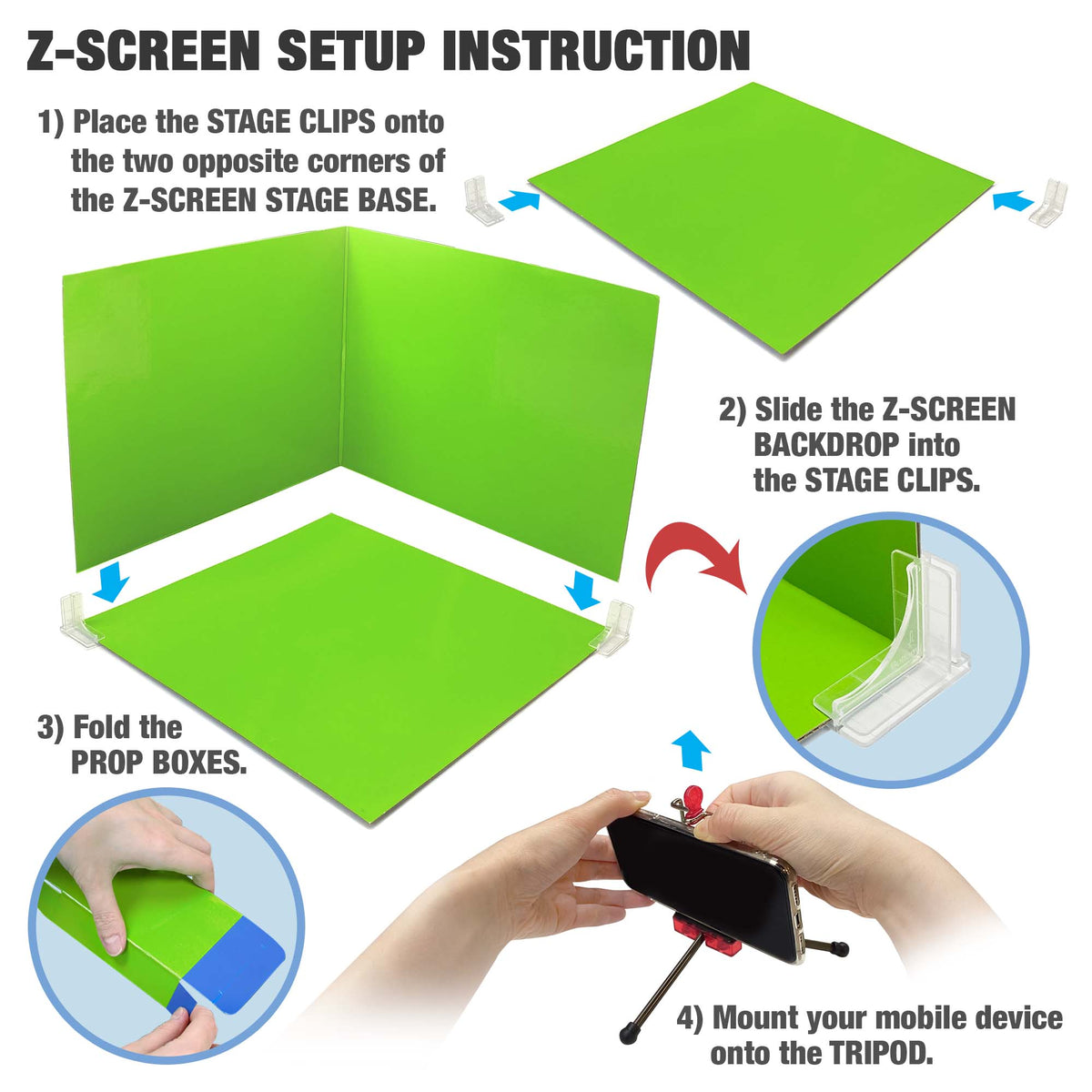 Z-SCREEN SETUP INSTRUCTION

1) Place the STAGE CLIPS onto the two opposite corners of the Z-SCREEN STAGE BASE.

2) Slide the Z-SCREEN BACKDROP into the STAGE CLIPS.

3) Fold the PROP BOXES.

4) Mount your mobile device onto the TRIPOD.